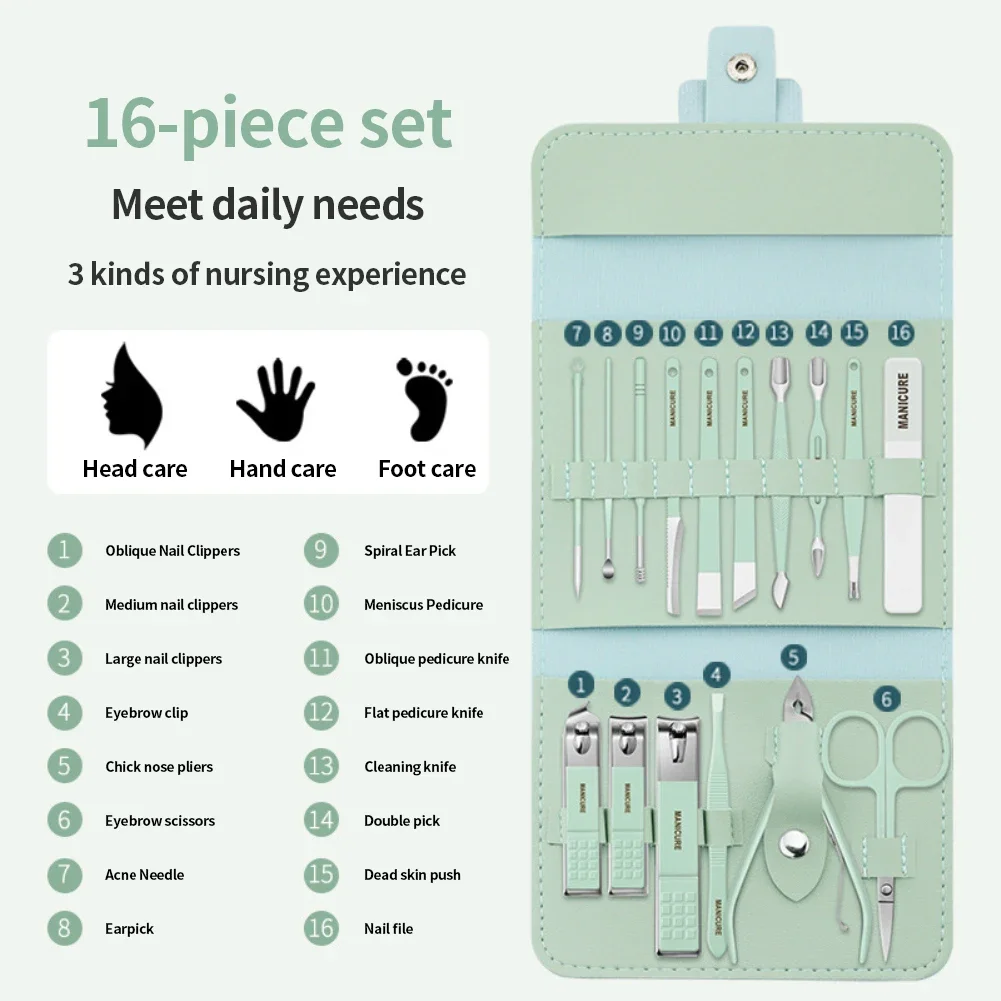 16-piece set

Meet daily needs

3 kinds of nursing experience

Head care Hand care Foot care

1 Oblique Nail Clippers
2 Medium nail clippers
3 Large nail clippers
4 Eyebrow clip
5 Chick nose pliers
6 Eyebrow scissors
7 Acne Needle
8 Earpick

9 Spiral Ear Pick
10 Meniscus Pedicure
11 Oblique pedicure knife
12 Flat pedicure knife
13 Cleaning knife
14 Double pick
15 Dead skin push
16 Nail file

7 8 9 10 11 12 13 14 15 16

MANICURE MANICURE MANICURE MANICURE MANICURE

1 2 3 4 5 6

MANICURE MANICURE MANICURE MANICURE